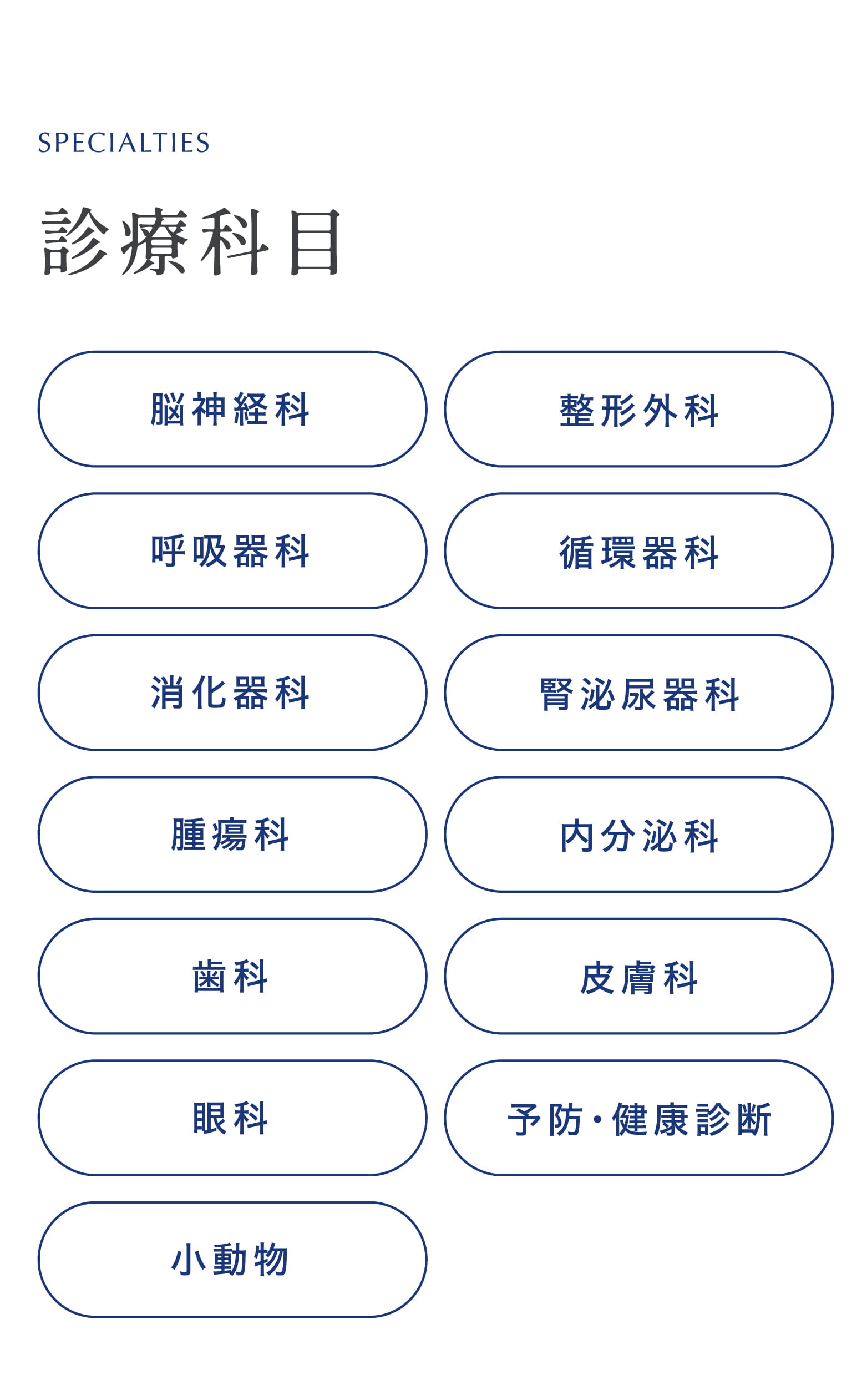 SPECIALTIES

診療科目

脳神経科

整形外科

呼吸器科

循環器科

消化器科

腎泌尿器科

腫瘍科

内分泌科

歯科

皮膚科

眼科

予防・健康診断

小動物